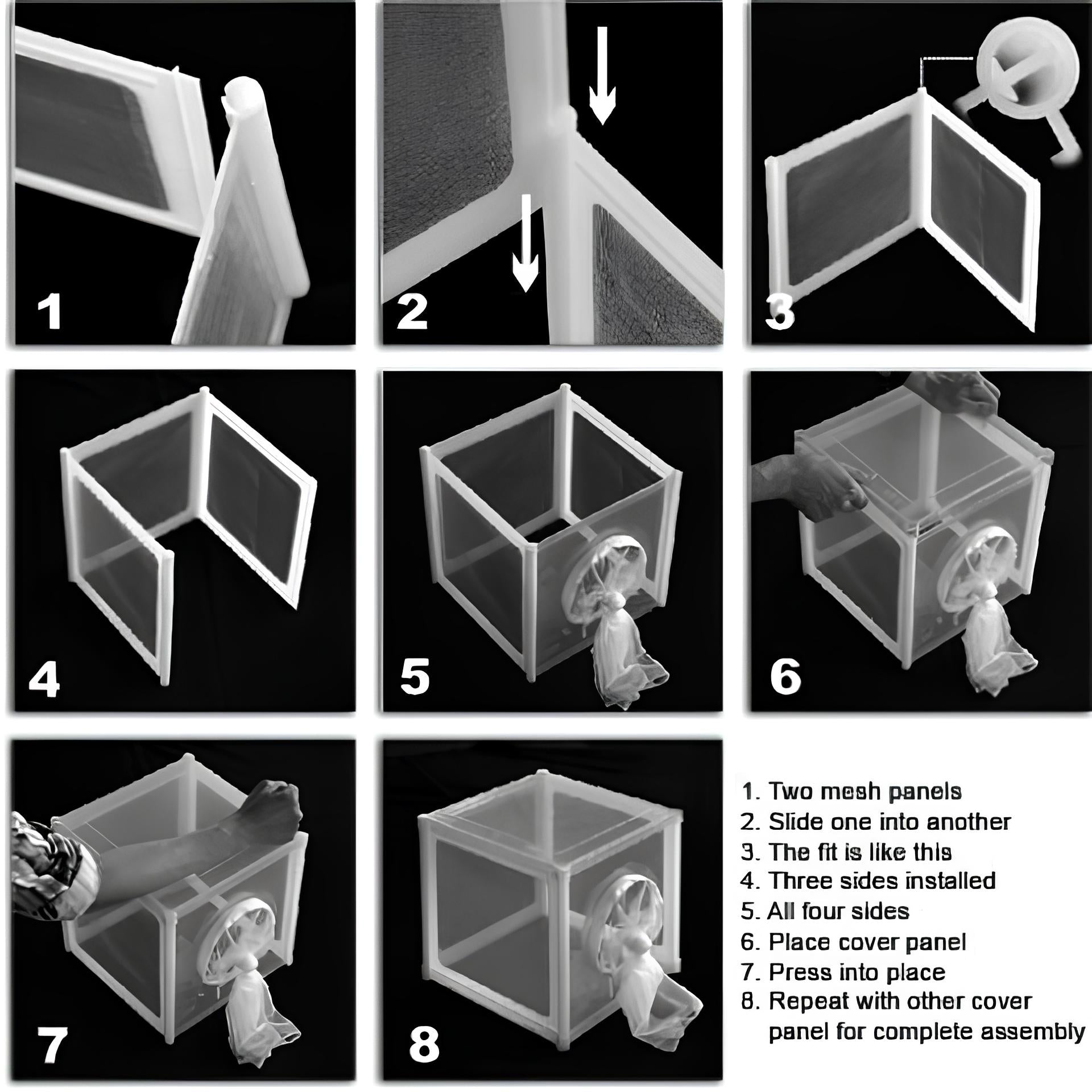 1

2

3

4

5

6

7

8

1. Two mesh panels
2. Slide one into another
3. The fit is like this
4. Three sides installed
5. All four sides
6. Place cover panel
7. Press into place
8. Repeat with other cover panel for complete assembly