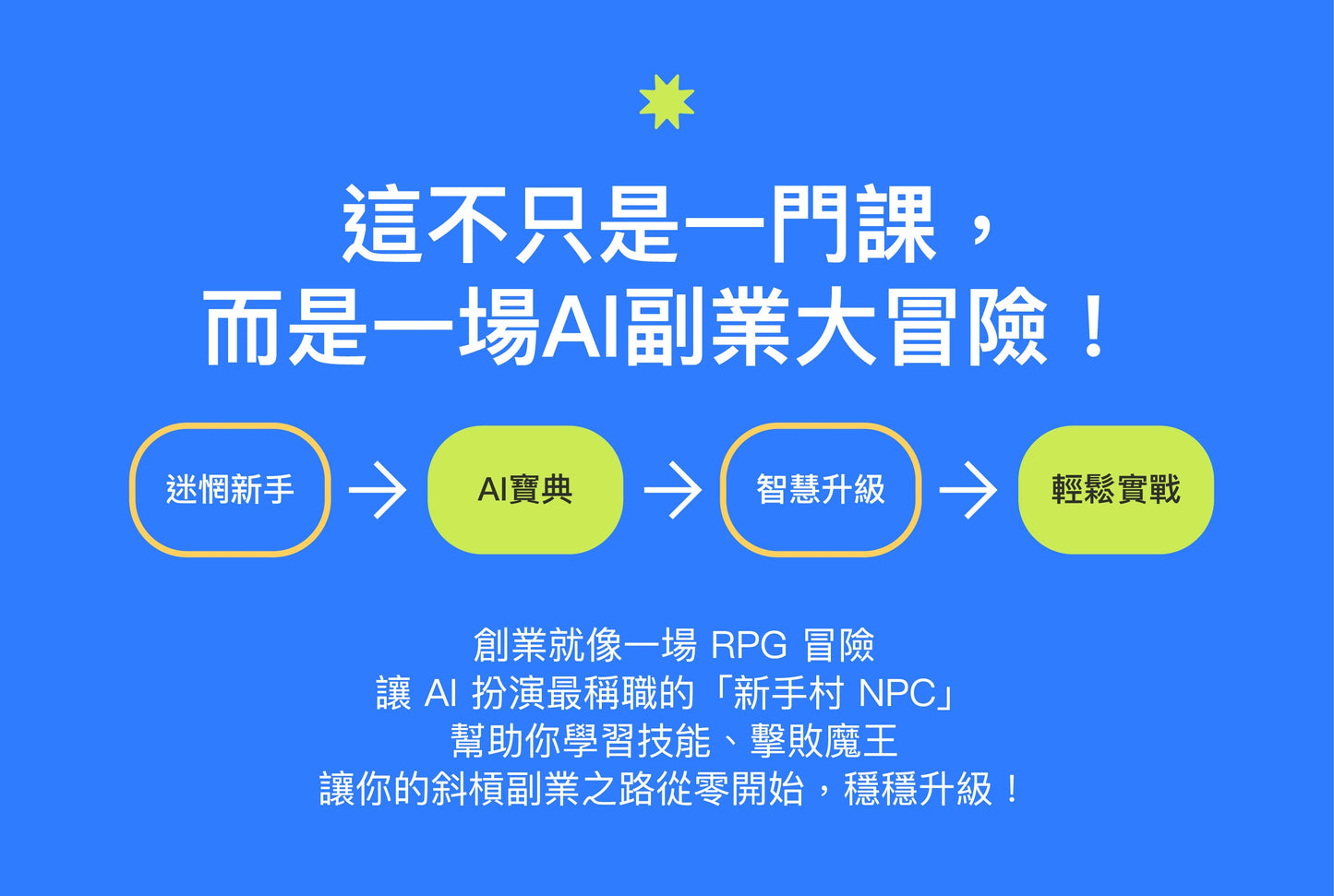 這不只是一門課，
而是一場AI副業大冒險！

迷惘新手 → AI寶典 → 智慧升級 → 輕鬆實戰

創業就像一場RPG冒險
讓AI扮演最稱職的「新手村NPC」
幫助你學習技能、擊敗魔王
讓你的斜槓副業之路從零開始，穩穩升級！